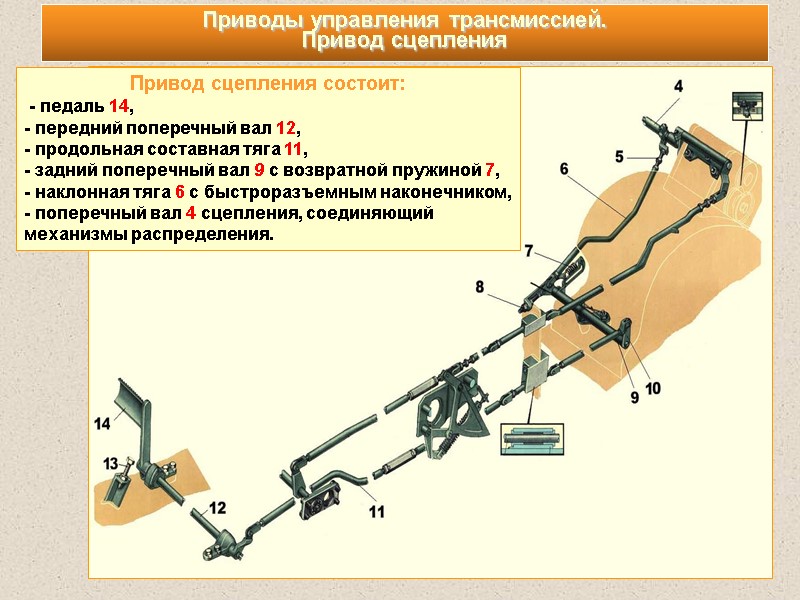 Приводы управления трансмиссией.
Привод сцепления

Привод сцепления состоит:
- педаль 14,
- передний поперечный вал 12,
- продольная составная тяга 11,
- задний поперечный вал 9 с возвратной пружиной 7,
- наклонная тяга 6 с быстроразъемным наконечником,
- поперечный вал 4 сцепления, соединяющий механизмы распределения.

4
5
6
7
8
9
10
14
13
12
11